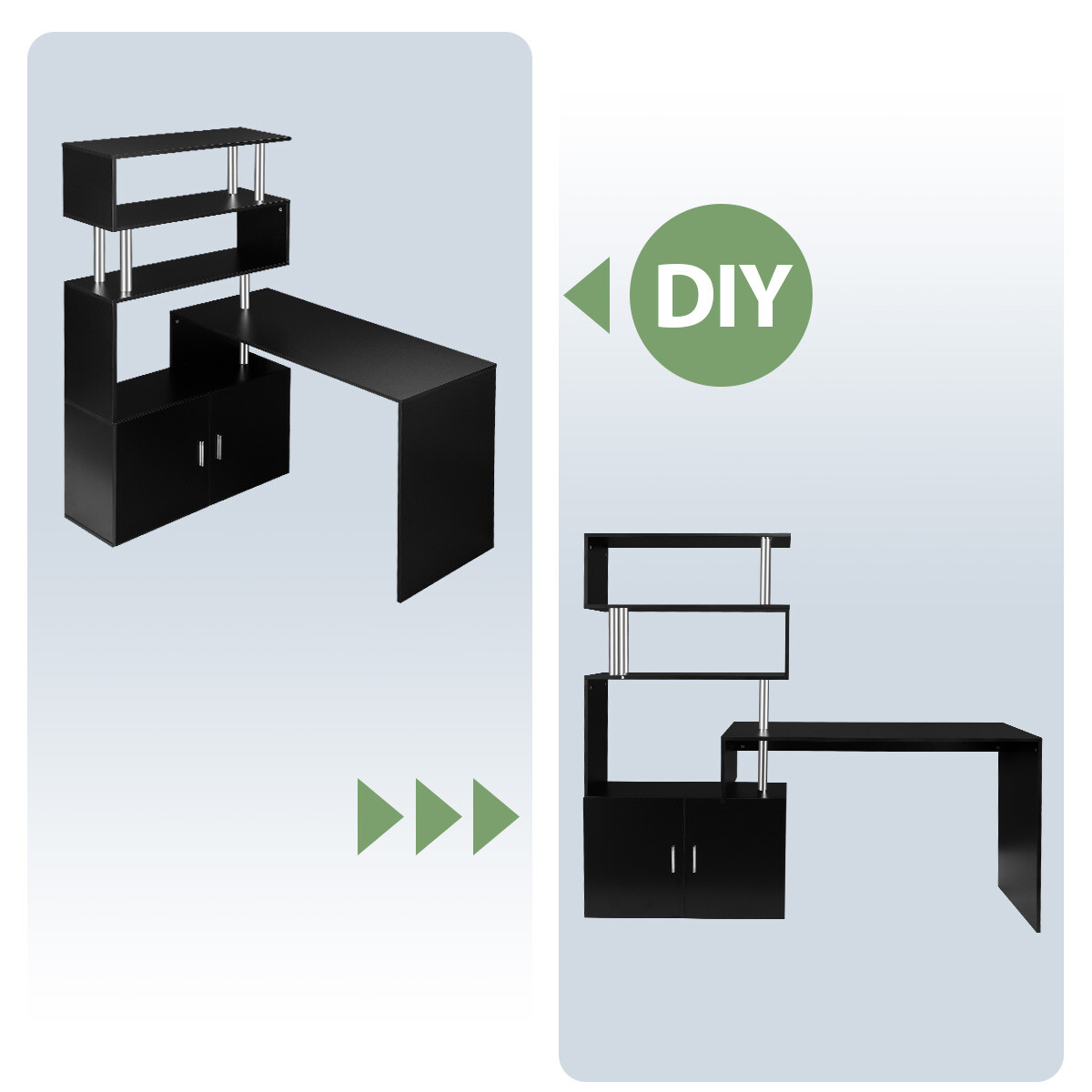 DIY