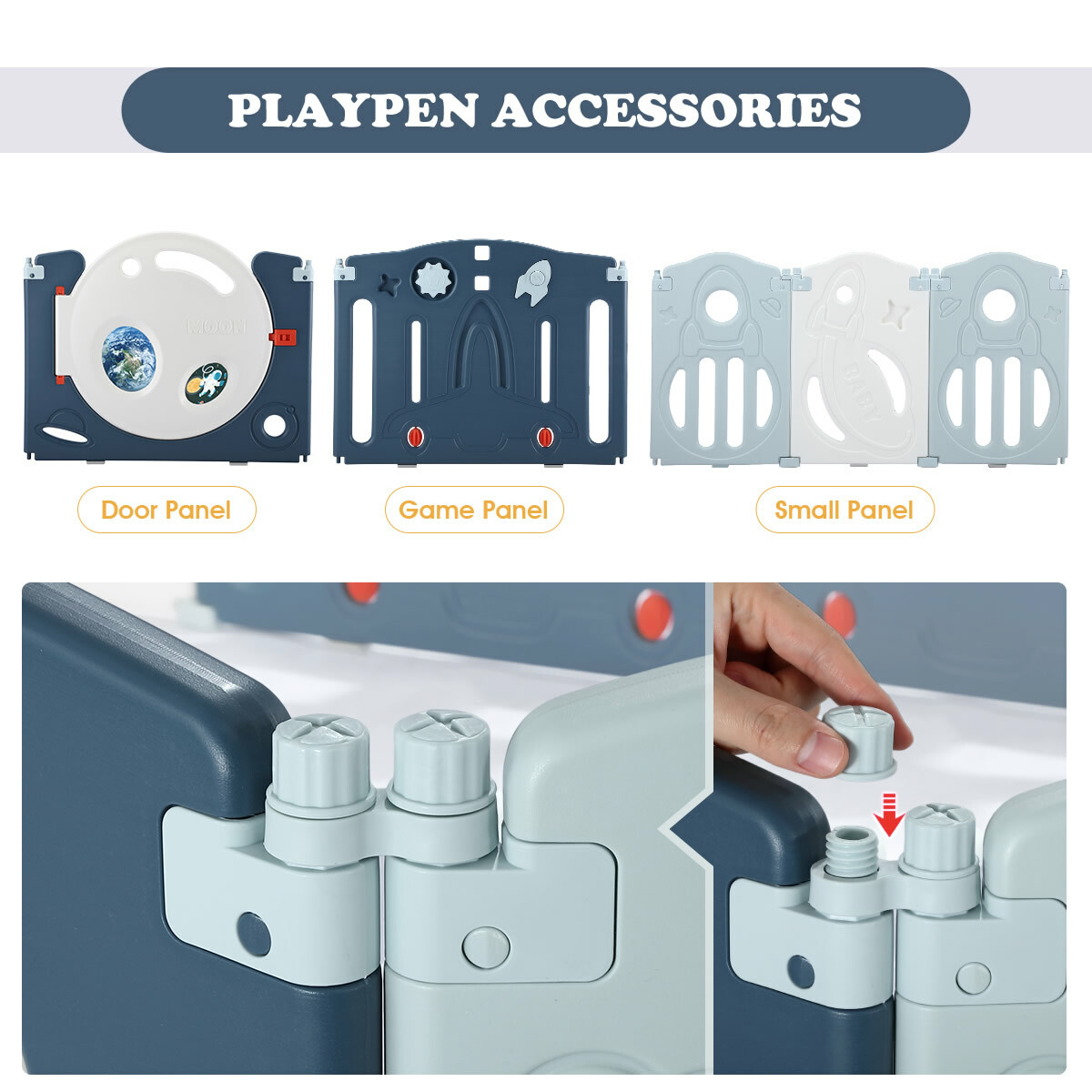 PLAYPEN ACCESSORIES

MOON

BABY

Door Panel

Game Panel

Small Panel