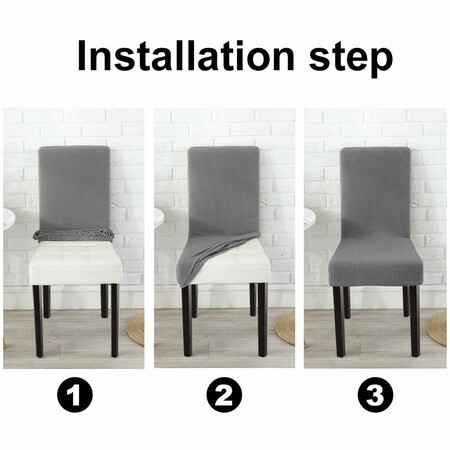 Installation step

1

2

3